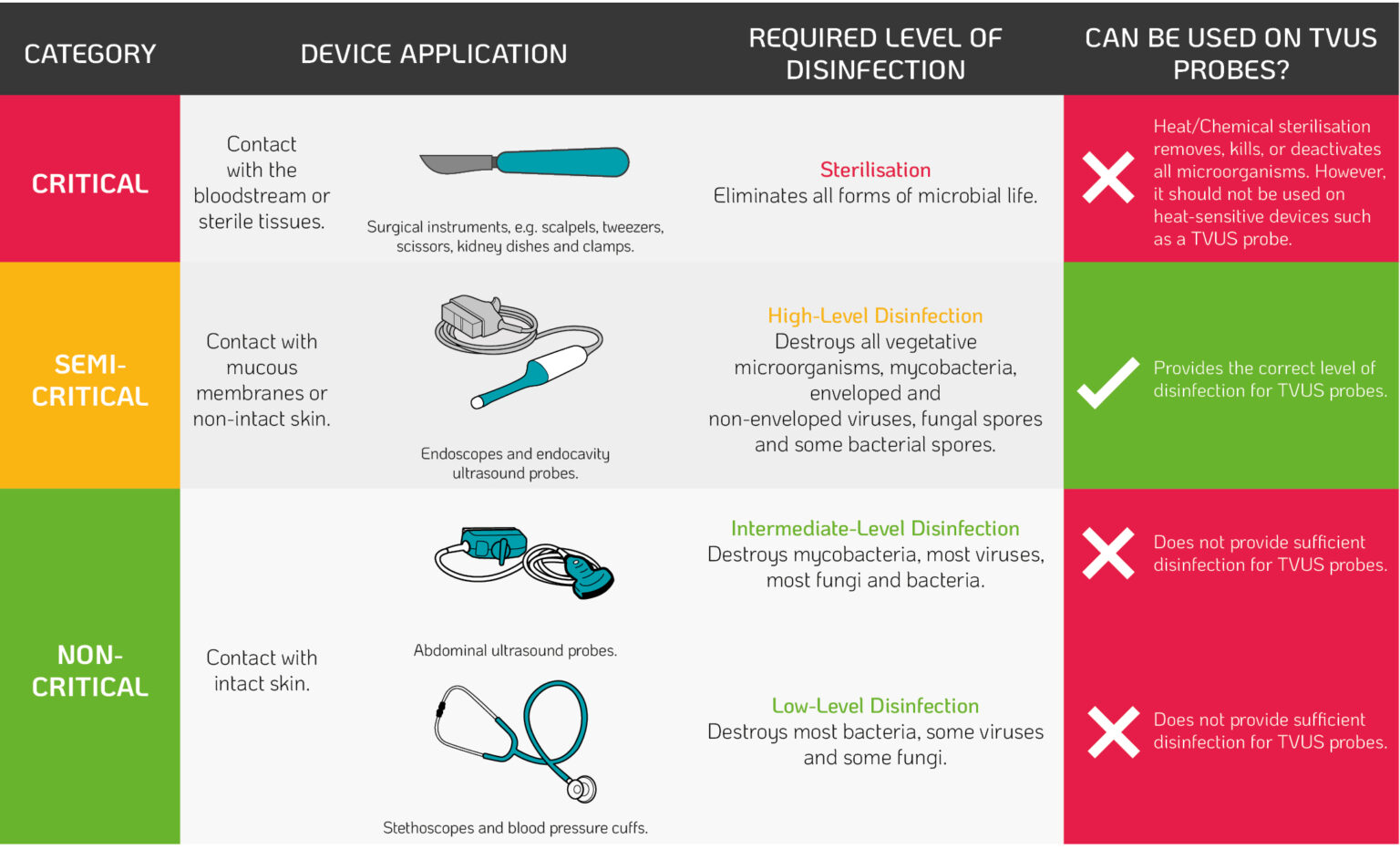 | CATEGORY | DEVICE APPLICATION | | REQUIRED LEVEL OF DISINFECTION | CAN BE USED ON TVUS PROBES? |
|---|---|---|---|---|
| CRITICAL | Contact with the bloodstream or sterile tissues. | Surgical instruments, e.g. scalpels, tweezers, scissors, kidney dishes and clamps. | Sterilisation Eliminates all forms of microbial life. | Heat/Chemical sterilisation removes, kills, or deactivates all microorganisms. However, it should not be used on heat-sensitive devices such as a TVUS probe. |
| SEMI-CRITICAL | Contact with mucous membranes or non-intact skin. | Endoscopes and endocavity ultrasound probes. | High-Level Disinfection Destroys all vegetative microorganisms, mycobacteria, enveloped and non-enveloped viruses, fungal spores and some bacterial spores. | Provides the correct level of disinfection for TVUS probes. |
| NON-CRITICAL | Contact with intact skin. | Abdominal ultrasound probes. | Intermediate-Level Disinfection Destroys mycobacteria, most viruses, most fungi and bacteria. | Does not provide sufficient disinfection for TVUS probes. |
| | | Stethoscopes and blood pressure cuffs. | Low-Level Disinfection Destroys most bacteria, some viruses and some fungi. | Does not provide sufficient disinfection for TVUS probes. |